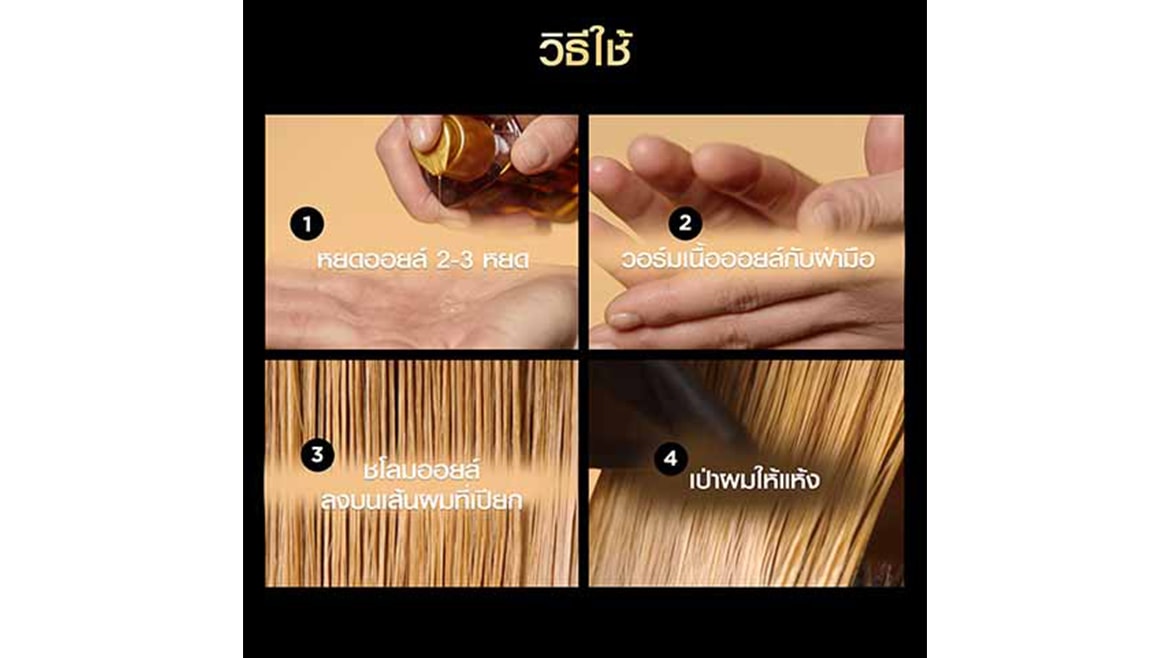 วิธีใช้

1
หยดออยล์ 2-3 หยด

2
วอร์มเนื้อออยล์กับฝ่ามือ

3
ชโลมออยล์ ลงบนเส้นผมที่เปียก

4
เป่าผมให้แห้ง